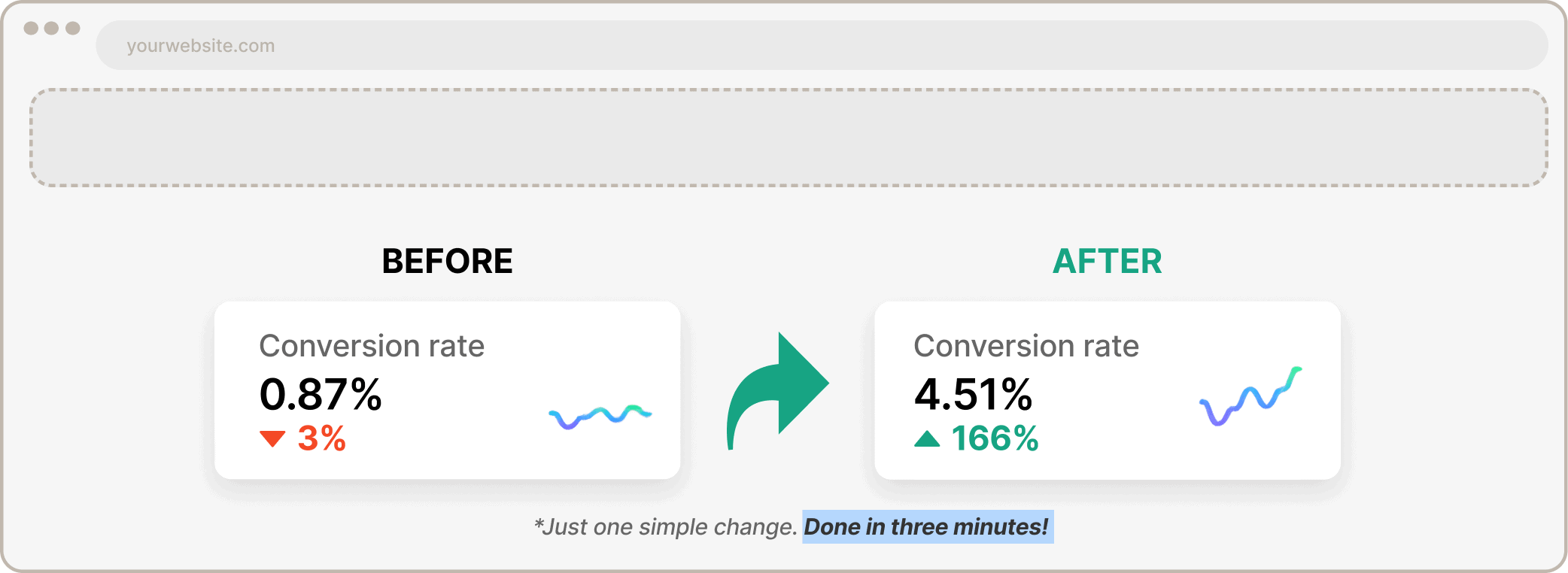 yourwebsite.com

BEFORE

Conversion rate
0.87%
3%

AFTER

Conversion rate
4.51%
166%

*Just one simple change. Done in three minutes!